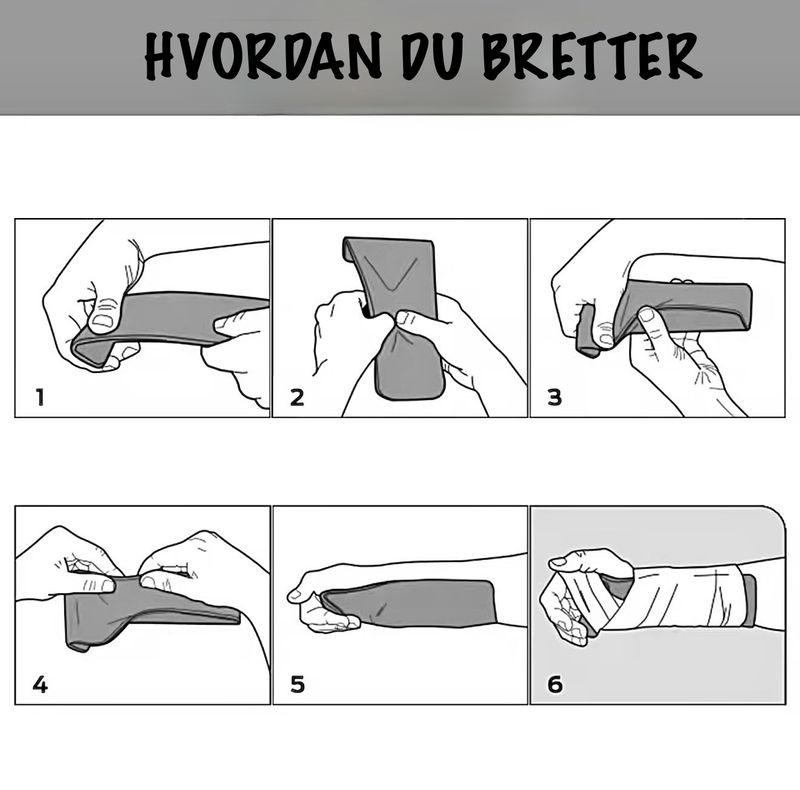 HVORDAN DU BRETTER

1

2

3

4

5

6